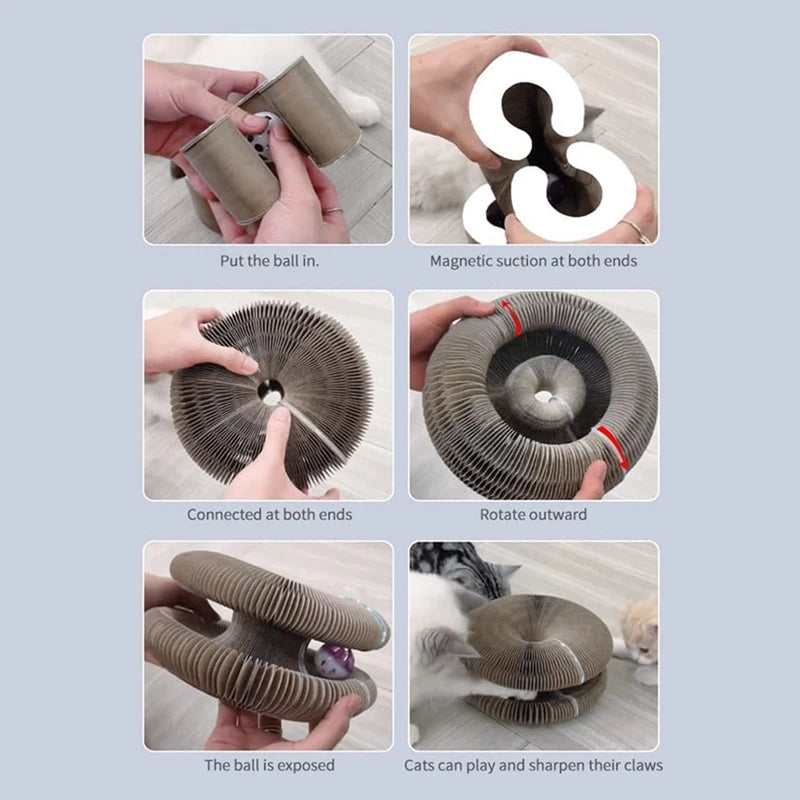 Put the ball in.

Magnetic suction at both ends

Connected at both ends

Rotate outward

The ball is exposed

Cats can play and sharpen their claws