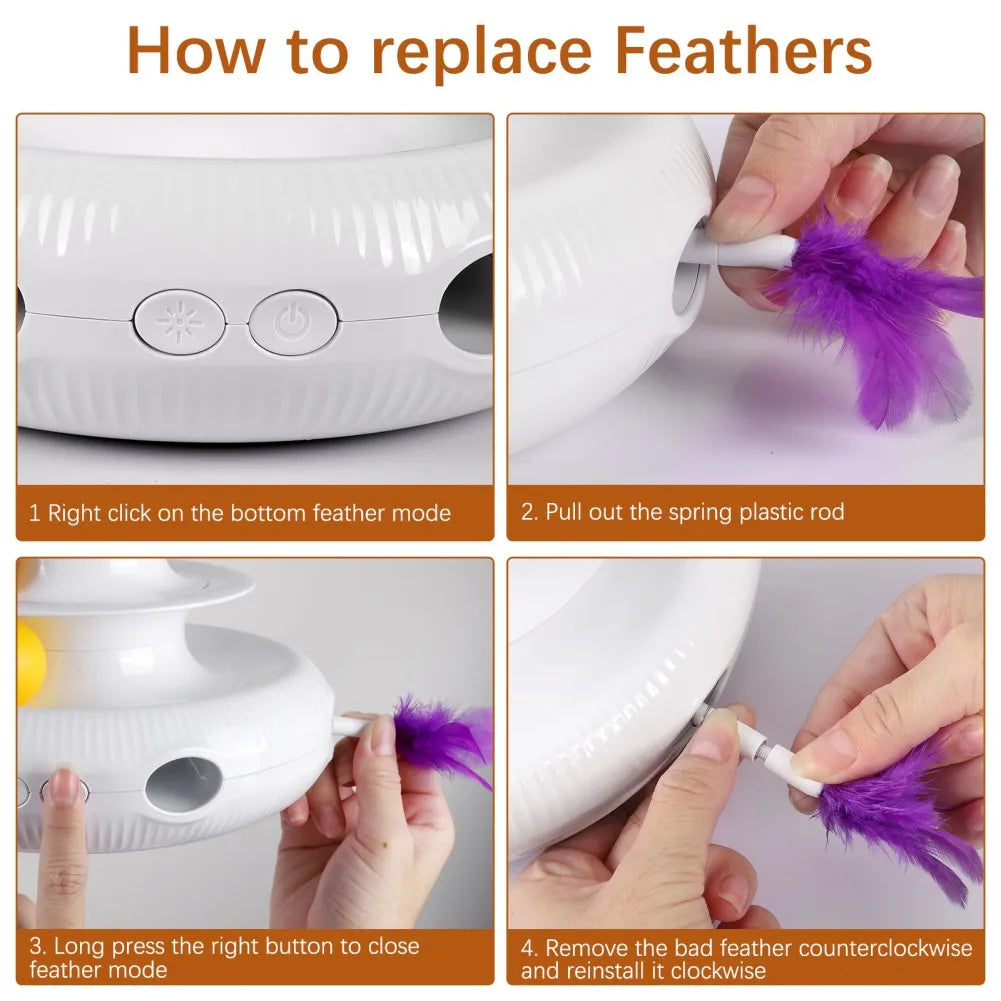 How to replace Feathers

1 Right click on the bottom feather mode

2. Pull out the spring plastic rod

3. Long press the right button to close feather mode

4. Remove the bad feather counterclockwise and reinstall it clockwise