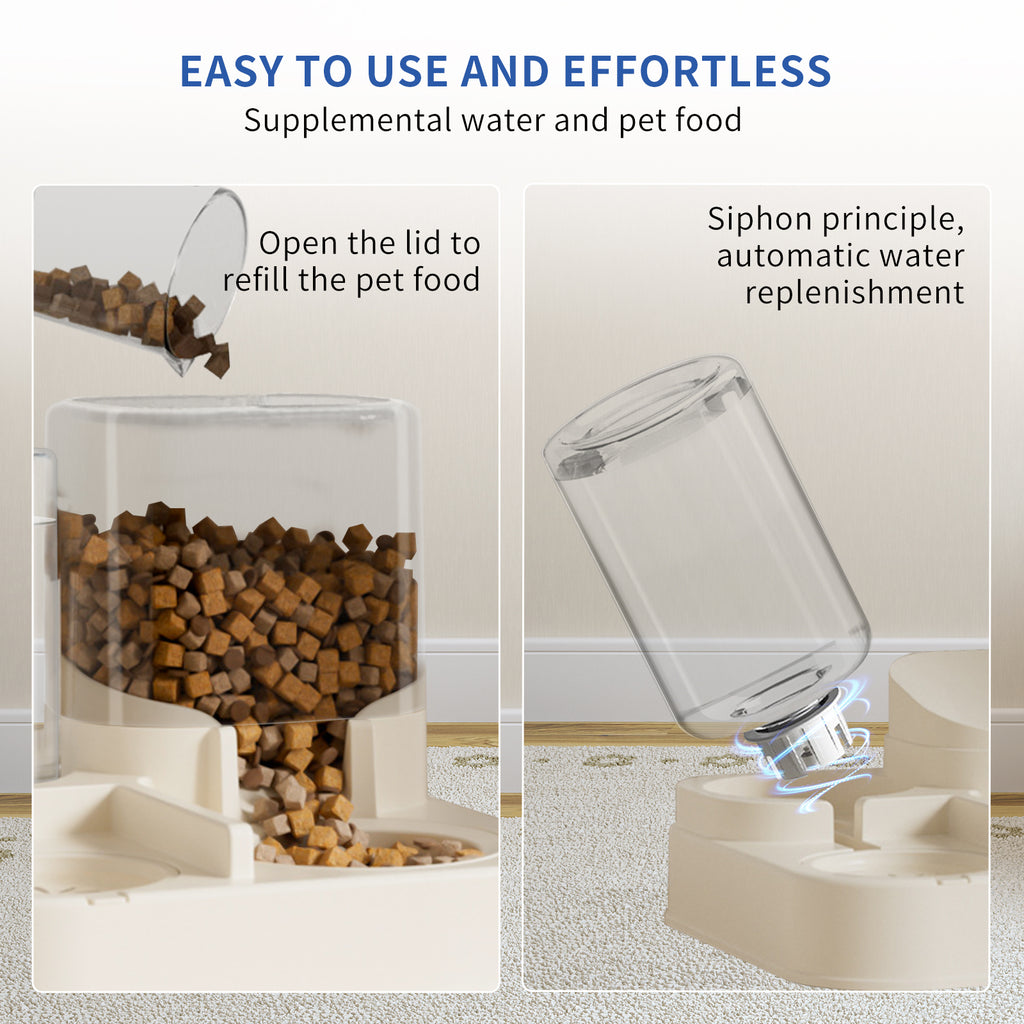 EASY TO USE AND EFFORTLESS
Supplemental water and pet food

Open the lid to refill the pet food

Siphon principle, automatic water replenishment