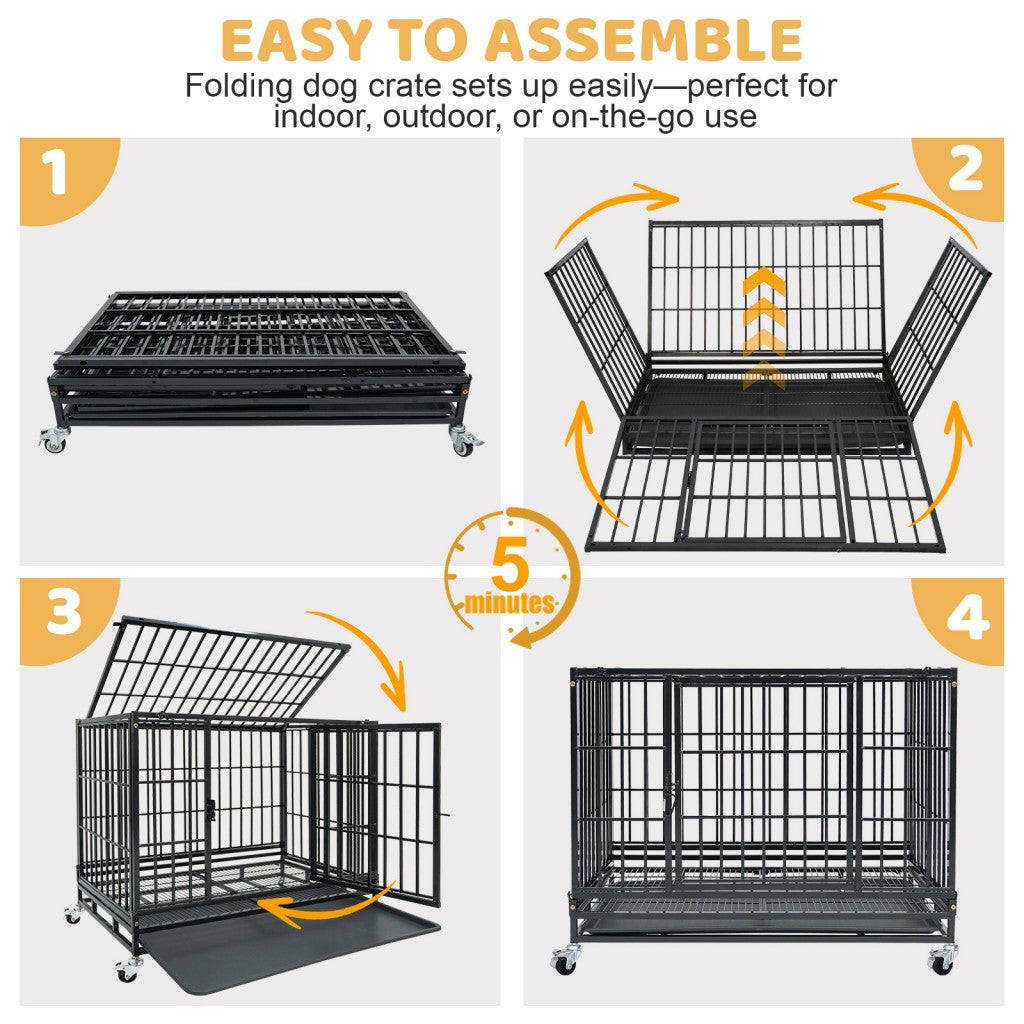 EASY TO ASSEMBLE
Folding dog crate sets up easily—perfect for indoor, outdoor, or on-the-go use

1

2

5
minutes

3

4