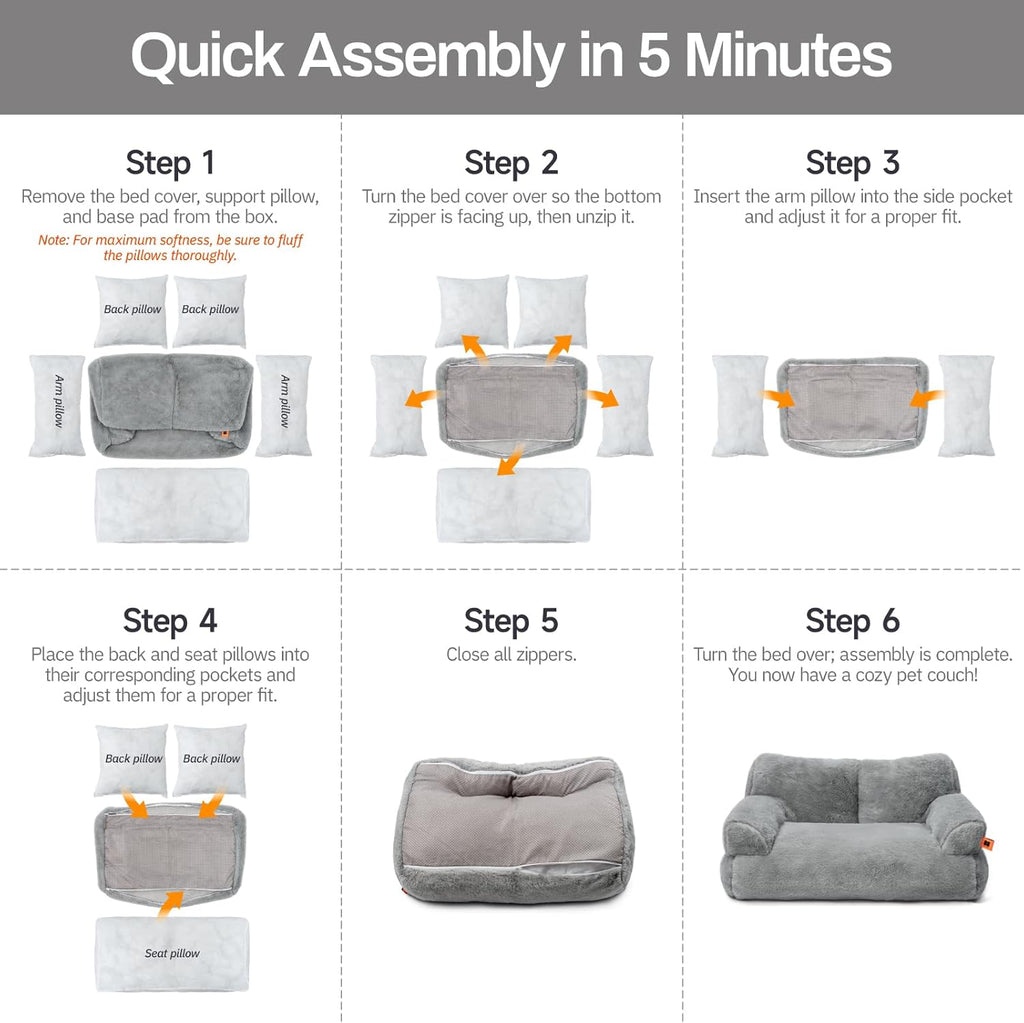 Quick Assembly in 5 Minutes

Step 1

Remove the bed cover, support pillow, and base pad from the box.

Note: For maximum softness, be sure to fluff the pillows thoroughly.

Back pillow
Back pillow
Arm pillow
Arm pillow

Step 2

Turn the bed cover over so the bottom zipper is facing up, then unzip it.

Step 3

Insert the arm pillow into the side pocket and adjust it for a proper fit.

Step 4

Place the back and seat pillows into their corresponding pockets and adjust them for a proper fit.

Back pillow
Back pillow
Seat pillow

Step 5

Close all zippers.

Step 6

Turn the bed over; assembly is complete. You now have a cozy pet couch!