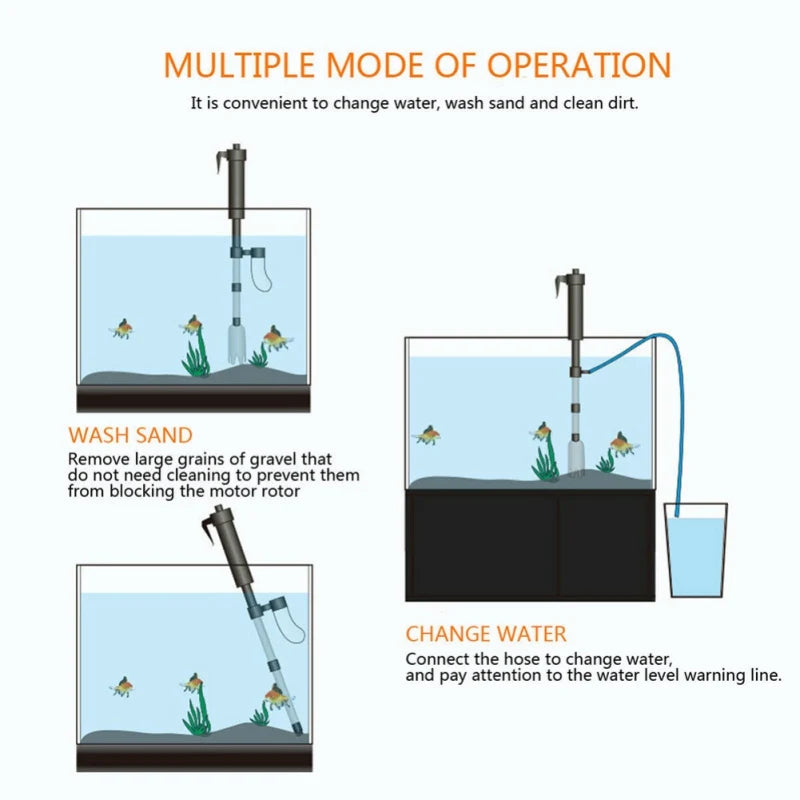 MULTIPLE MODE OF OPERATION

It is convenient to change water, wash sand and clean dirt.

WASH SAND

Remove large grains of gravel that do not need cleaning to prevent them from blocking the motor rotor

CHANGE WATER

Connect the hose to change water, and pay attention to the water level warning line.