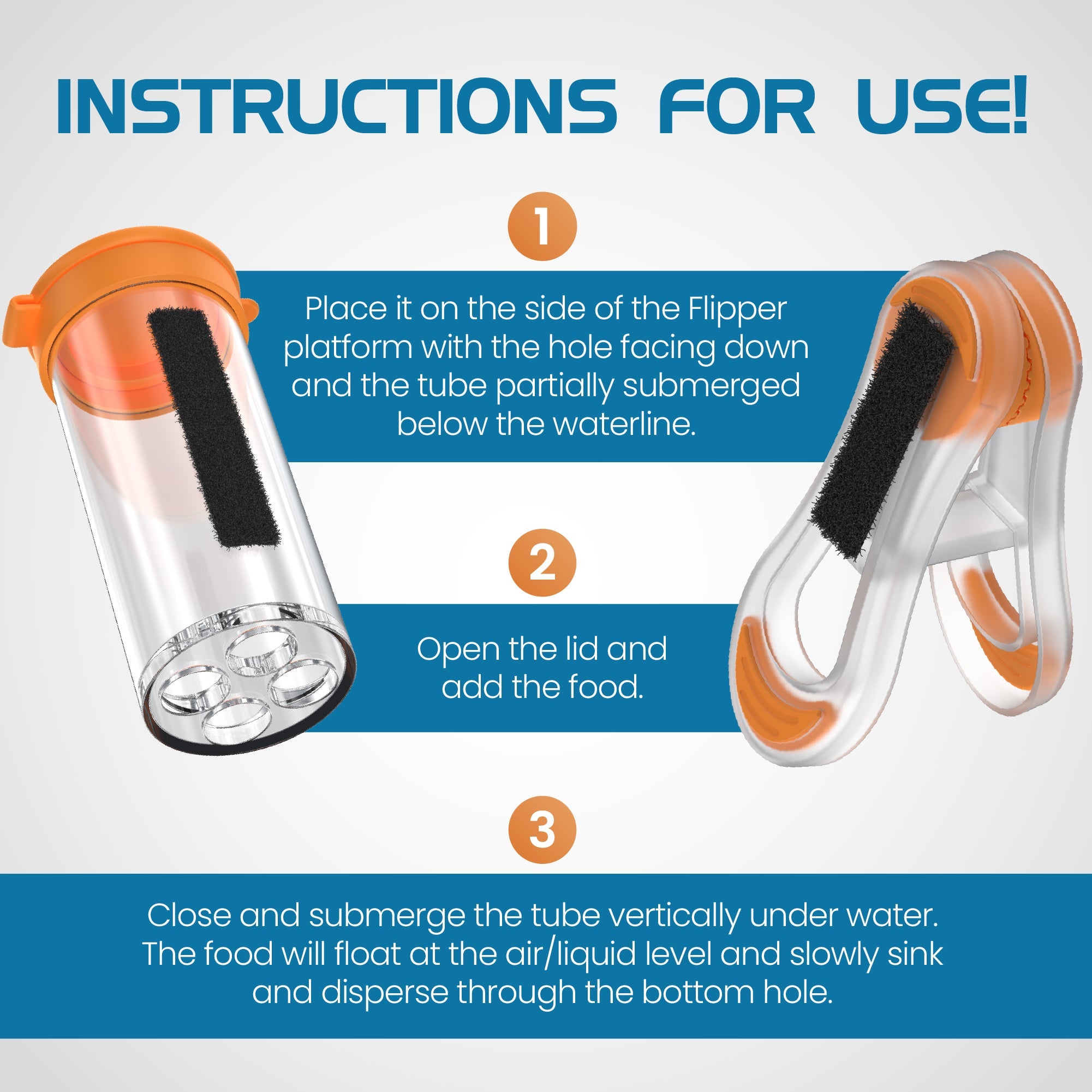 INSTRUCTIONS FOR USE!

1

Place it on the side of the Flipper platform with the hole facing down and the tube partially submerged below the waterline.

2

Open the lid and add the food.

3

Close and submerge the tube vertically under water. The food will float at the air/liquid level and slowly sink and disperse through the bottom hole.