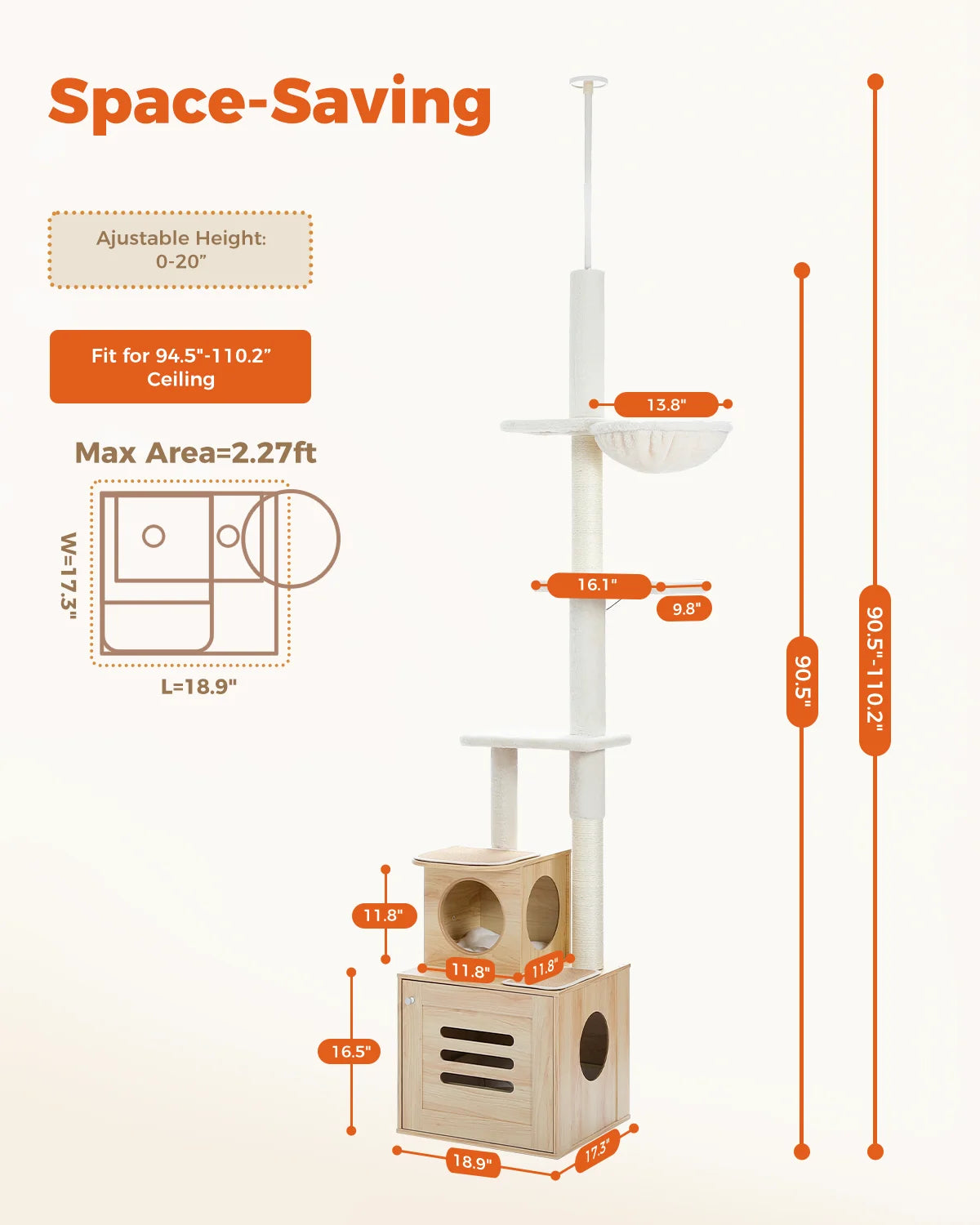 Space-Saving

Ajustable Height: 0-20”

Fit for 94.5"-110.2” Ceiling

Max Area=2.27ft

W=17.3"

L=18.9"

13.8"

16.1"

9.8"

90.5"

90.5"-110.2"

11.8"

11.8"

11.8"

16.5"

18.9"

17.3"