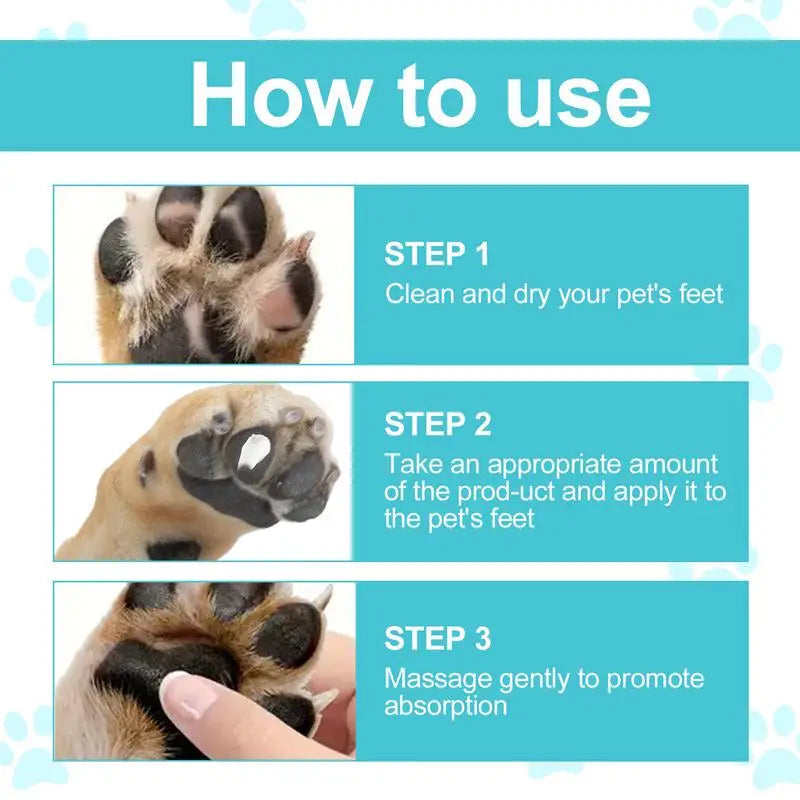 How to use

STEP 1
Clean and dry your pet's feet

STEP 2
Take an appropriate amount of the prod-uct and apply it to the pet's feet

STEP 3
Massage gently to promote absorption