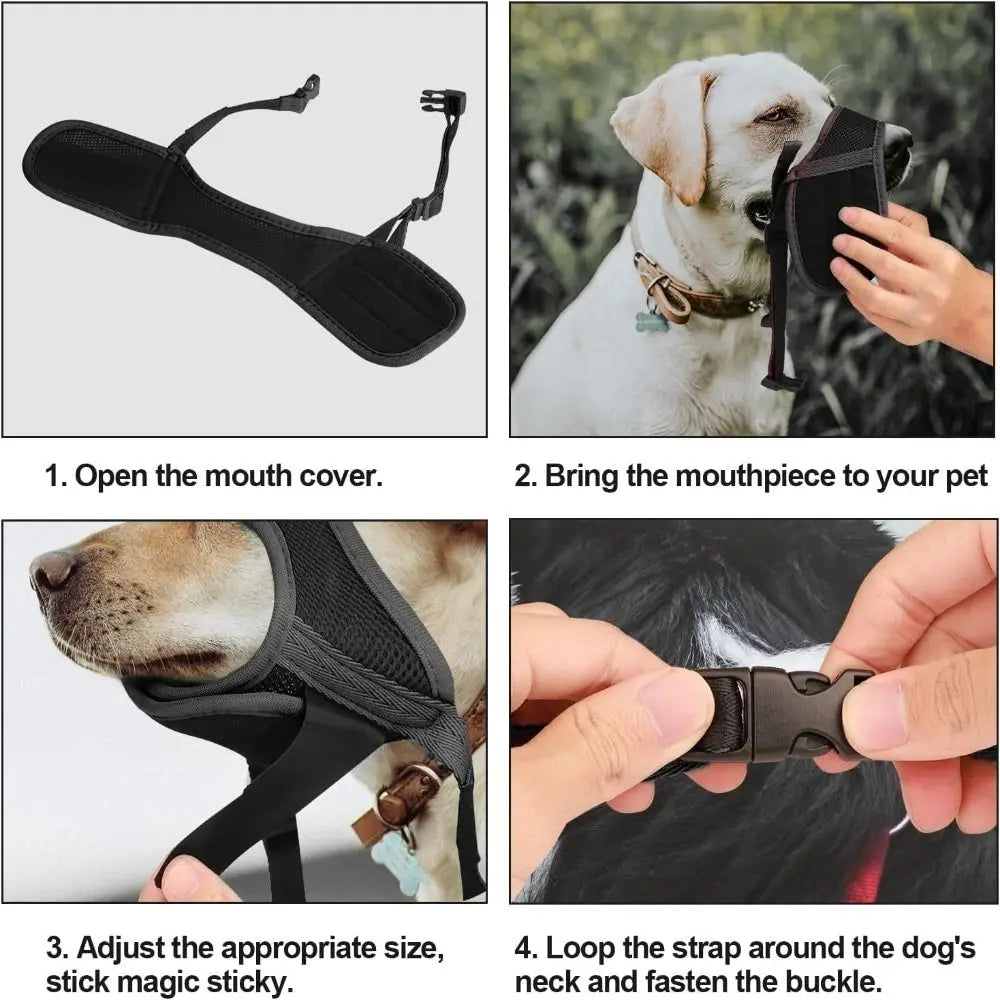 1. Open the mouth cover.

2. Bring the mouthpiece to your pet

3. Adjust the appropriate size, stick magic sticky.

4. Loop the strap around the dog's neck and fasten the buckle.