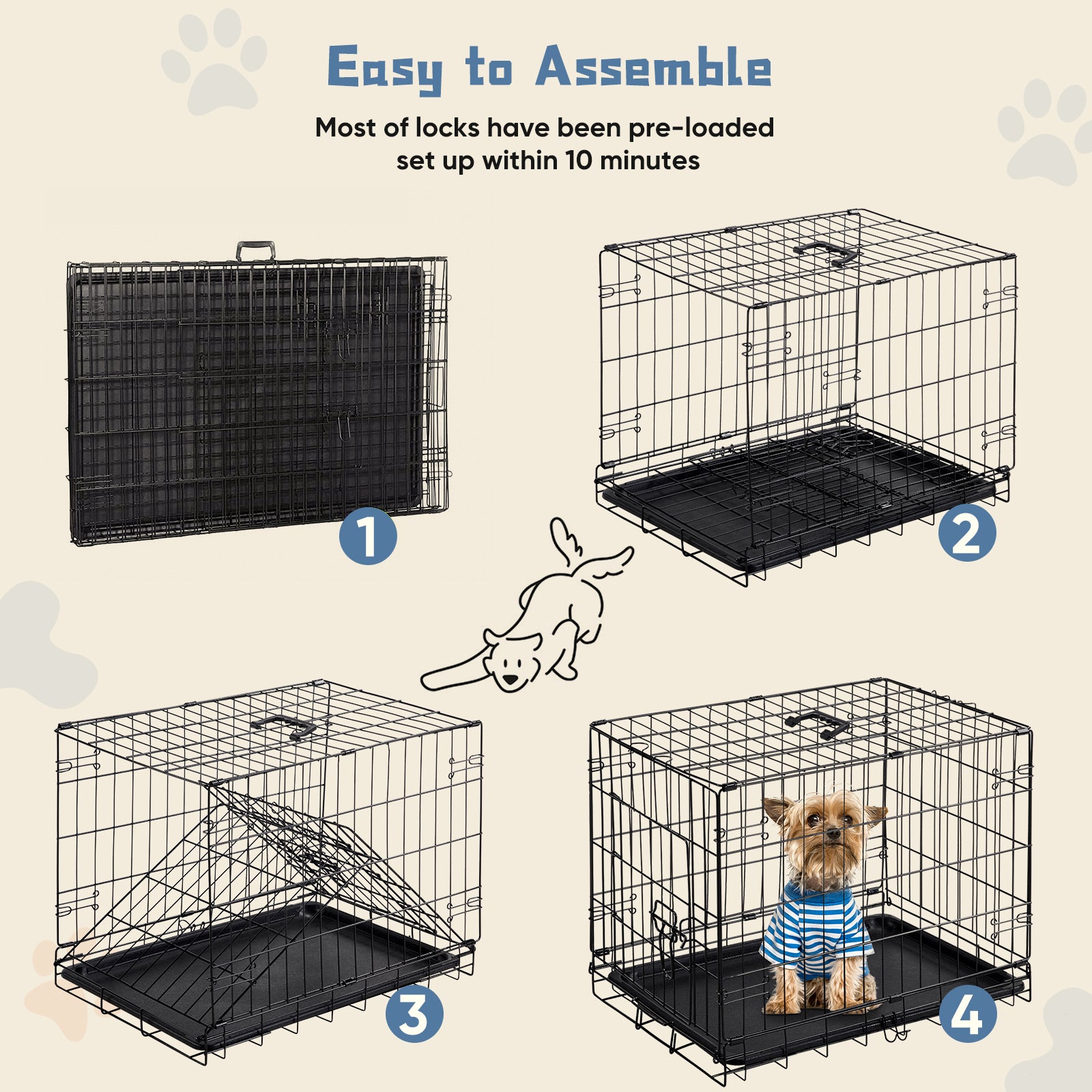 Easy to Assemble

Most of locks have been pre-loaded set up within 10 minutes

1

2

3

4