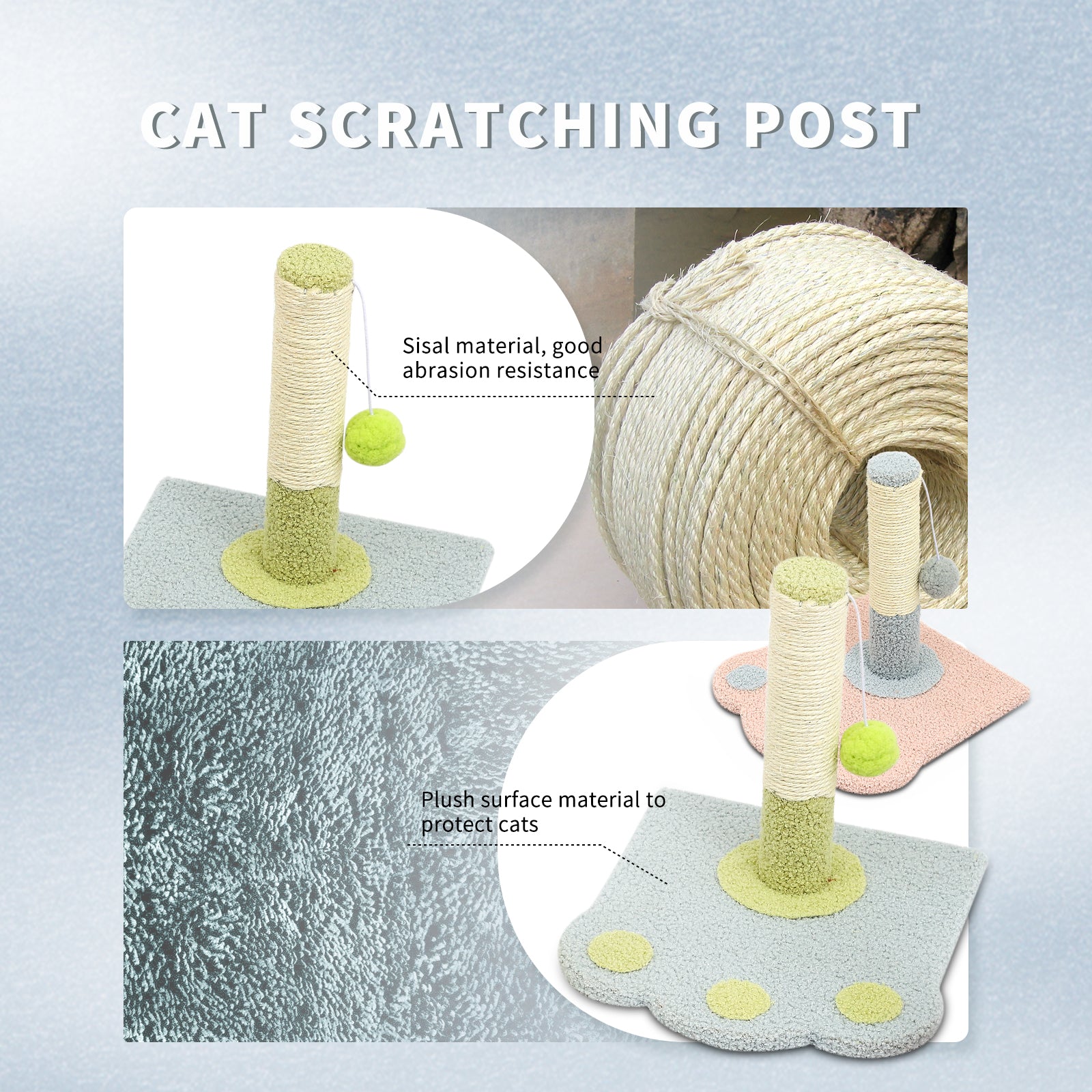 CAT SCRATCHING POST

Sisal material, good abrasion resistance

Plush surface material to protect cats